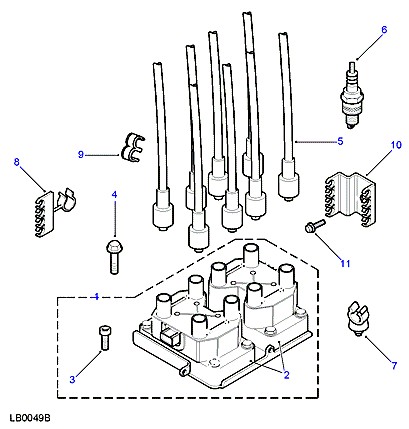 6
5
10
9
8
4
11
1
7
3
2
LB0049B