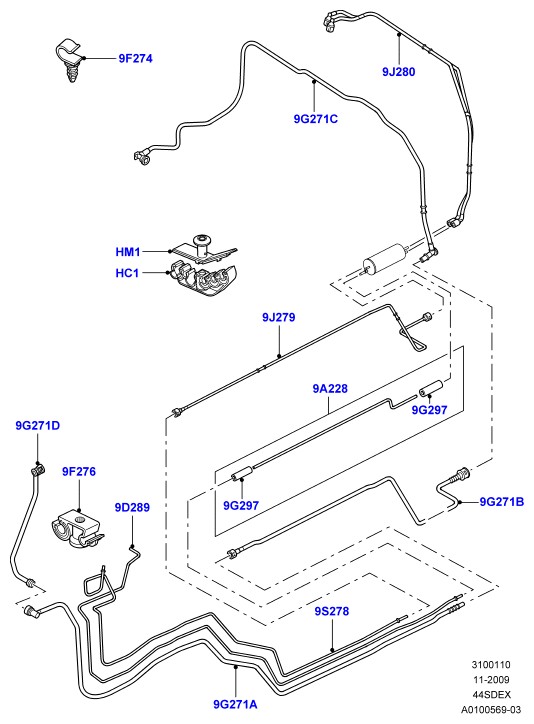 9F274

9J280

9G271C

HM1

HC1

9J279

9A228

9G297

9G271D

9F276

9D289

9G297

9G271B

9S278

9G271A

3100110
11-2009
44SDEX
A0100569-03