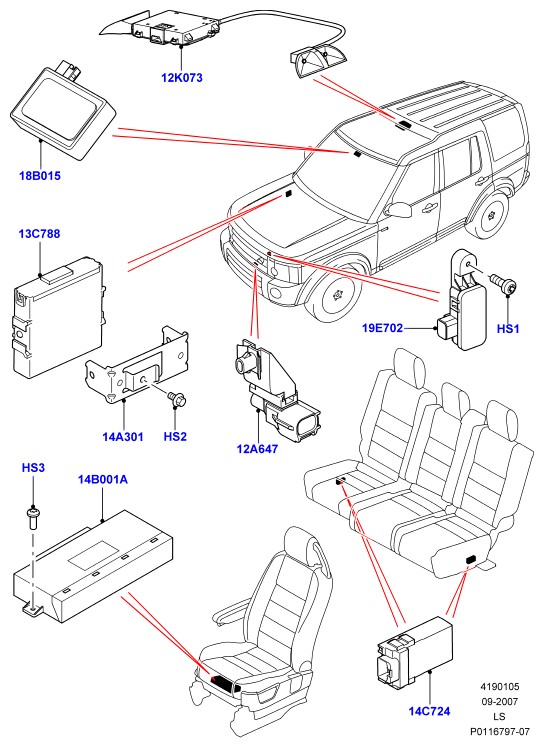 12K073

18B015

13C788

19E702

HS1

14A301

HS2

12A647

HS3

14B001A

14C724

4190105
09-2007
LS
P0116797-07