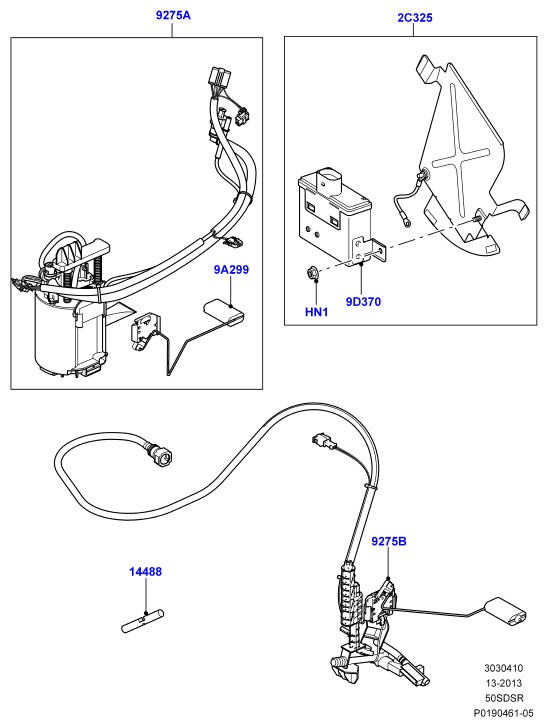 9275A

2C325

9A299

HN1

9D370

9275B

14488

3030410
13-2013
50SDSR
P0190461-05