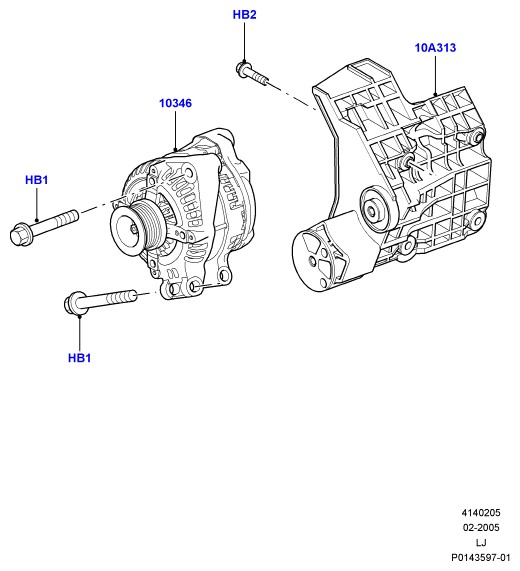 HB2

10A313

10346

HB1

HB1

4140205
02-2005
LJ
P0143597-01