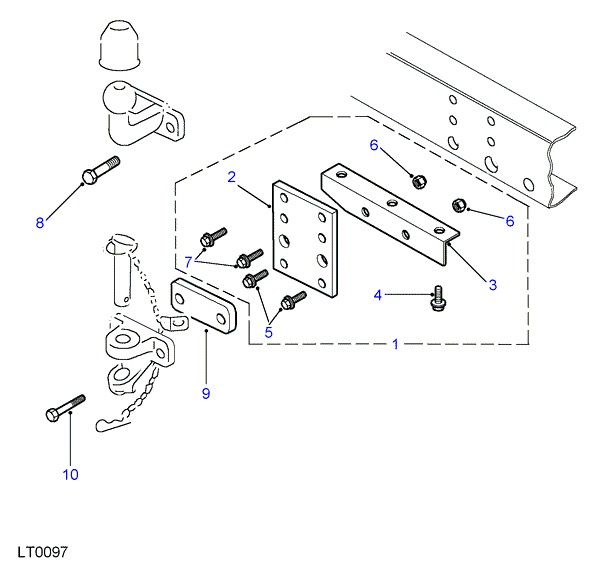 6
2
6
8
7
3
4
5
1
9
10
LT0097