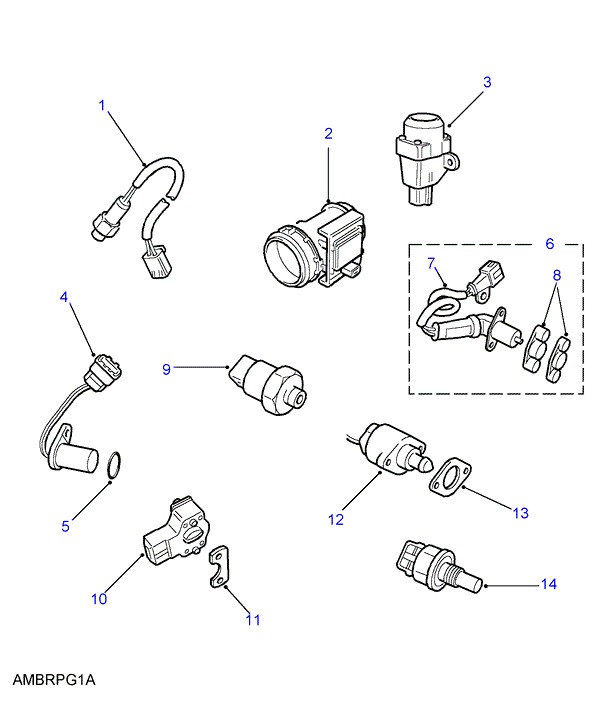 1
2
3
6
7
8
4
9
5
12
13
10
11
14
AMBRPG1A