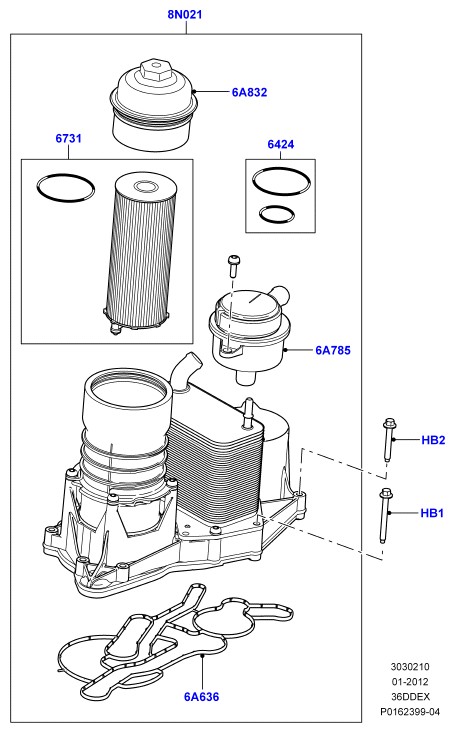 8N021
6A832
6731
6424
6A785
HB2
HB1
6A636
3030210
01-2012
36DDEX
P0162399-04