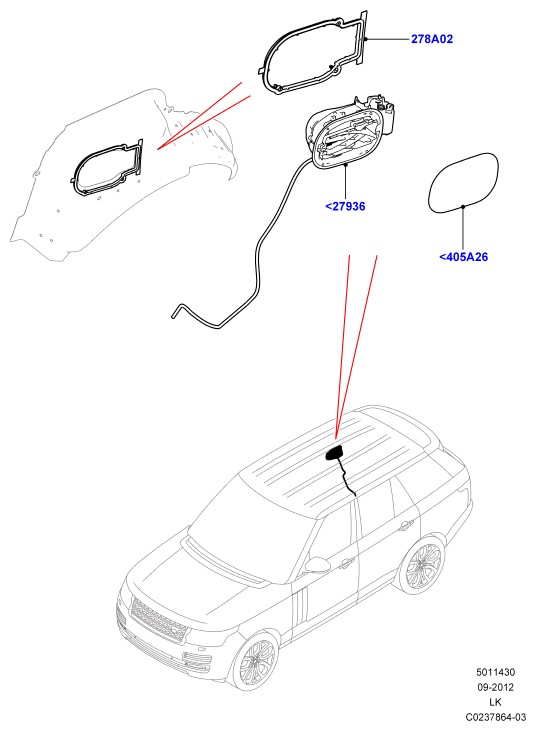 278A02

<27936

<405A26

5011430
09-2012
LK
C0237864-03