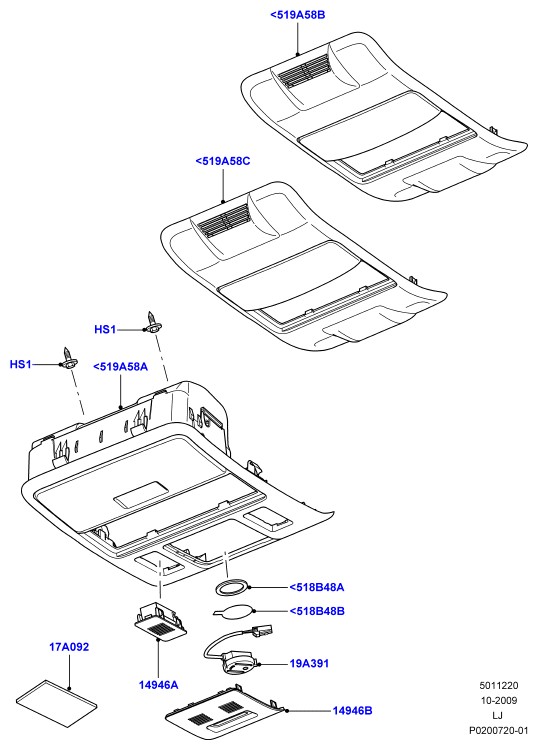 <519A58B

<519A58C

HS1

HS1

<519A58A

<518B48A

<518B48B

17A092

19A391

14946A

14946B

5011220
10-2009
LJ
P0200720-01