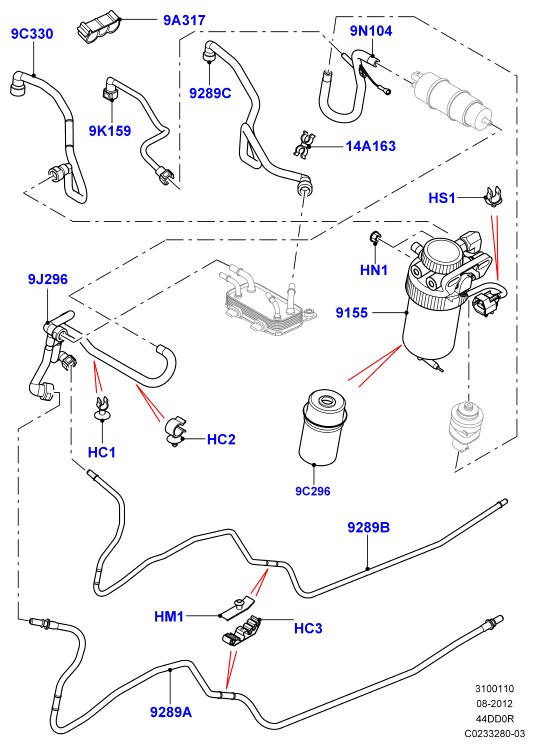 9C330

9A317

9N104

9289C

9K159

14A163

HS1

HN1

9J296

9155

HC1

HC2

9C296

9289B

HM1

HC3

9289A

3100110
08-2012
44DD0R
C0233280-03