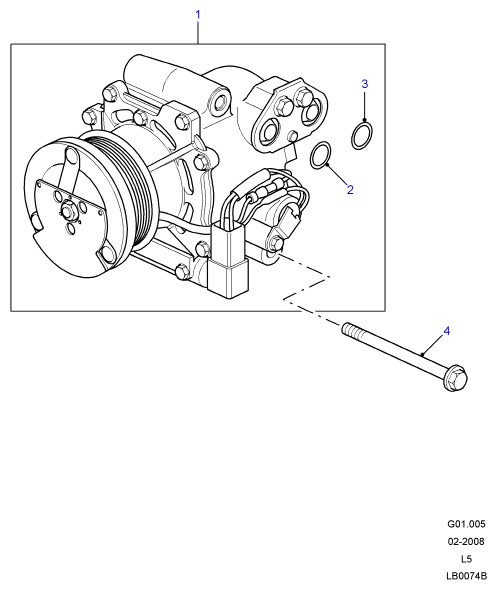 1

3

2

4

G01.005
02-2008
L5
LB0074B