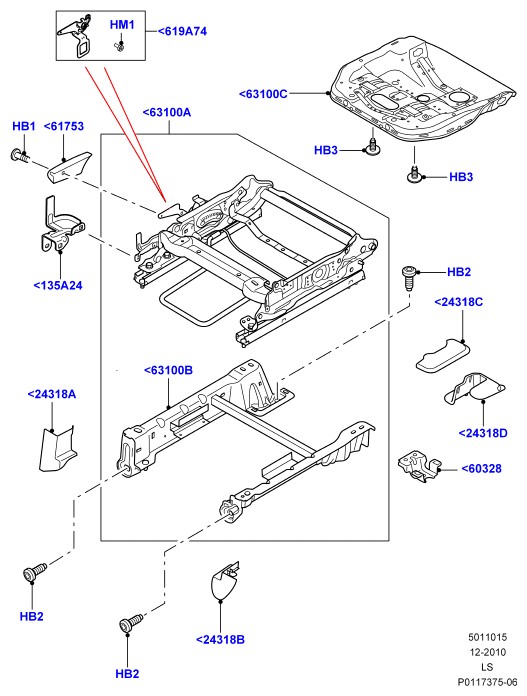 HM1
<619A74
<63100C
<63100A
HB1
<61753
HB3
HB3
<135A24
HB2
<24318C
<63100B
<24318A
<24318D
<60328
HB2
HB2
<24318B
5011015
12-2010
LS
P0117375-06