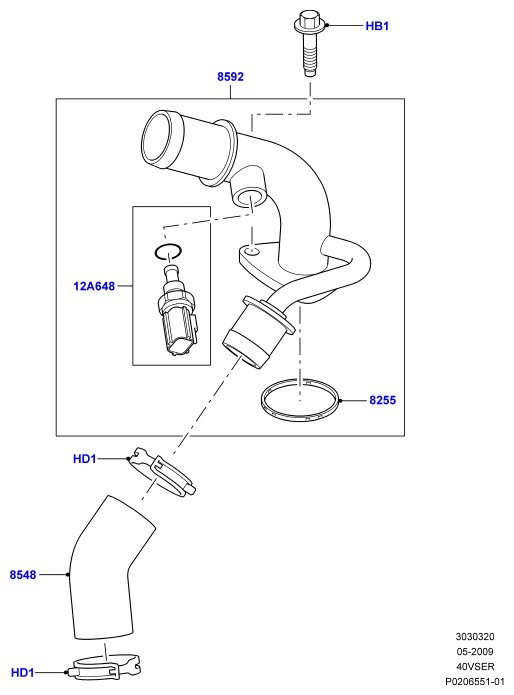 HB1

8592

12A648

8255

HD1

8548

HD1

3030320
05-2009
40VSER
P0206551-01