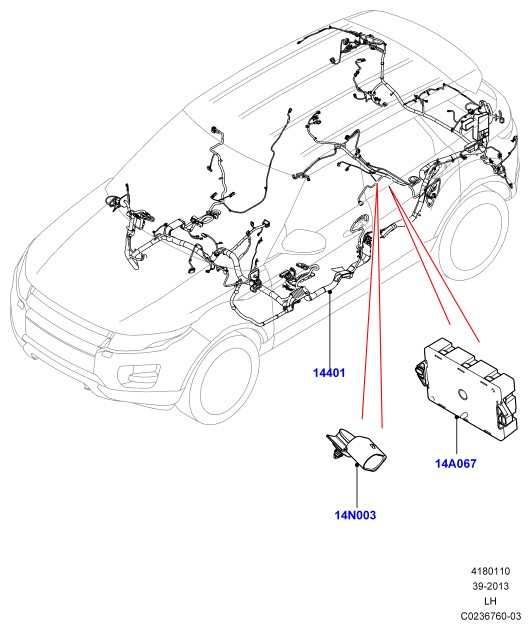 14401

14A067

14N003

4180110
39-2013
LH
C0236760-03