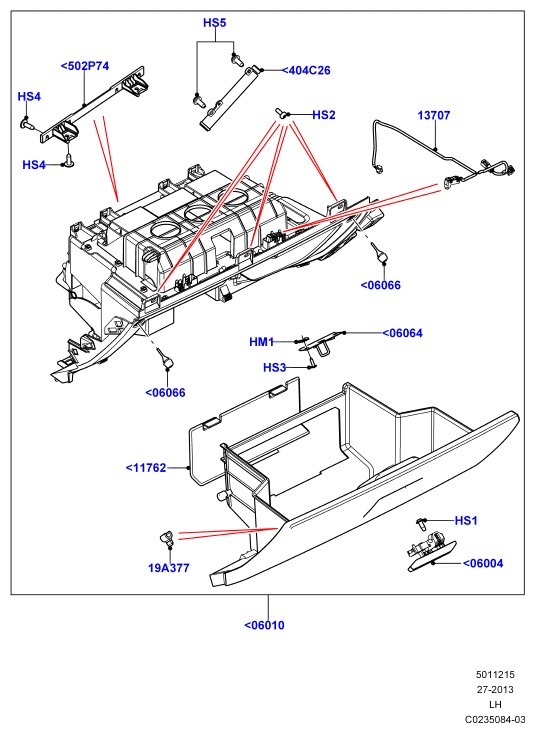 HS5
<502P74
<404C26
HS4
HS2
13707
HS4
<06066
HM1
<06064
HS3
<06066
<11762
HS1
19A377
<06004
<06010
5011215
27-2013
LH
C0235084-03