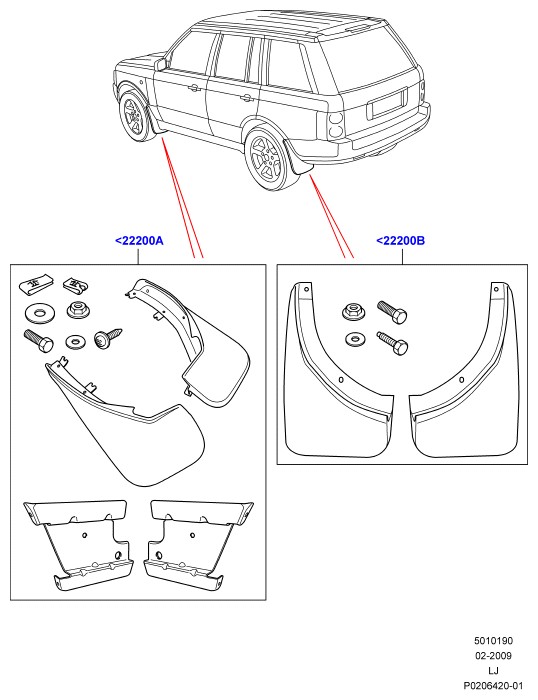 <22200A

<22200B

5010190
02-2009
LJ
P0206420-01