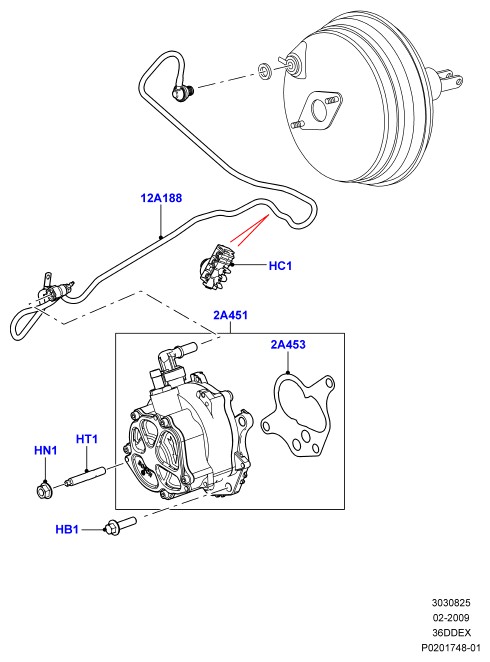 12A188

HC1

2A451

2A453

HT1

HN1

HB1

3030825
02-2009
36DDEX
P0201748-01