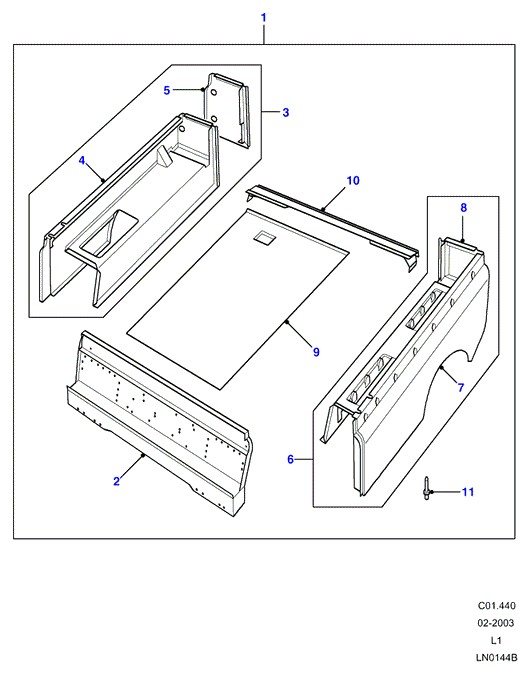 1
5
3
4
10
8
9
7
2
6
11

C01.440
02-2003
L1
LN0144B