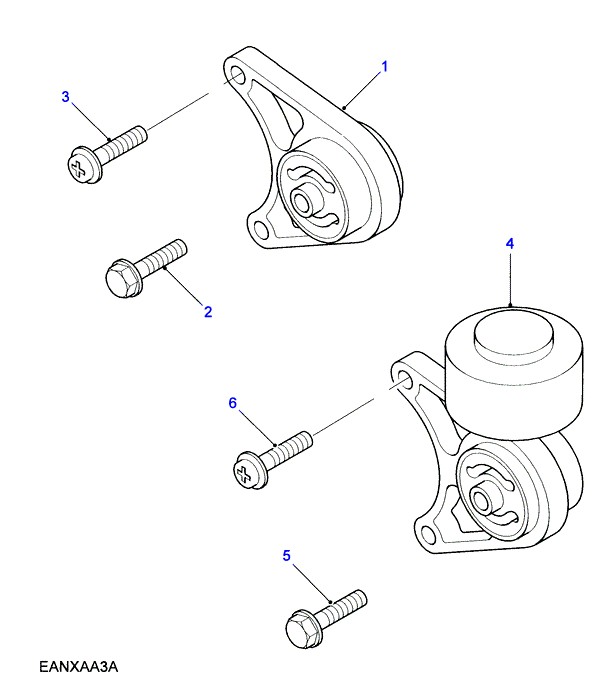 1
3
2
4
6
5
EANXAA3A