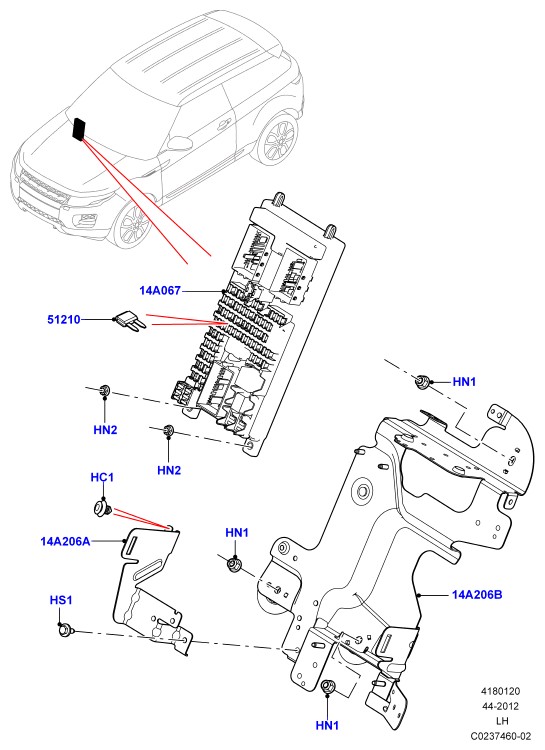 14A067

51210

HN1

HN2

HN2

HC1

14A206A

HN1

HS1

14A206B

HN1

4180120
44-2012
LH
C0237460-02