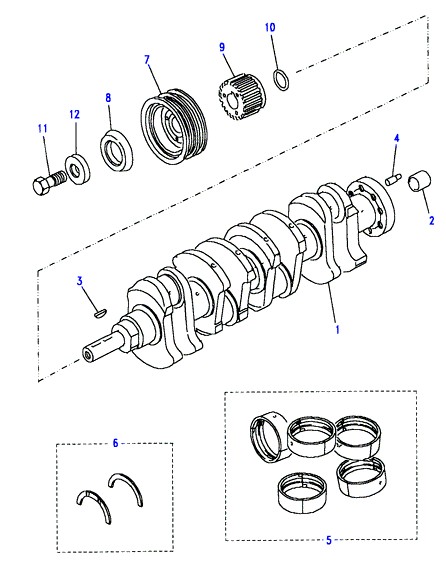 10
9
7
8
12
11
4
2
3
1
6
5