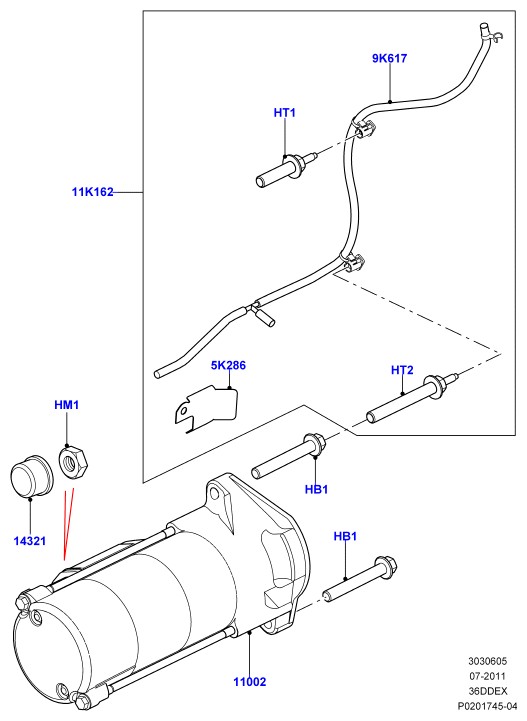 9K617

HT1

11K162

5K286

HT2

HM1

HB1

14321

HB1

11002

3030605
07-2011
36DDEX
P0201745-04