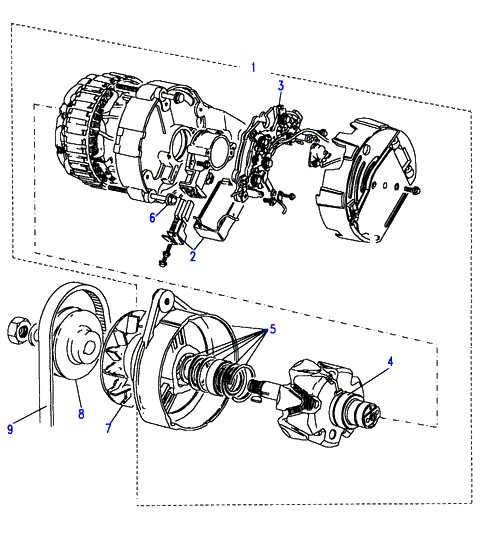 1
3
6
2
5
4
9
8
7