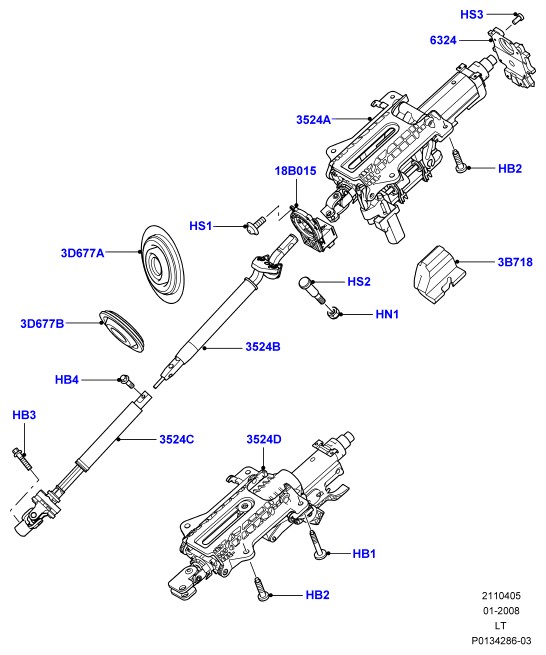 HS3
6324
3524A
HB2
18B015
HS1
3D677A
3B718
HS2
HN1
3D677B
3524B
HB4
HB3
3524C
3524D
HB1
HB2
2110405
01-2008
LT
P0134286-03