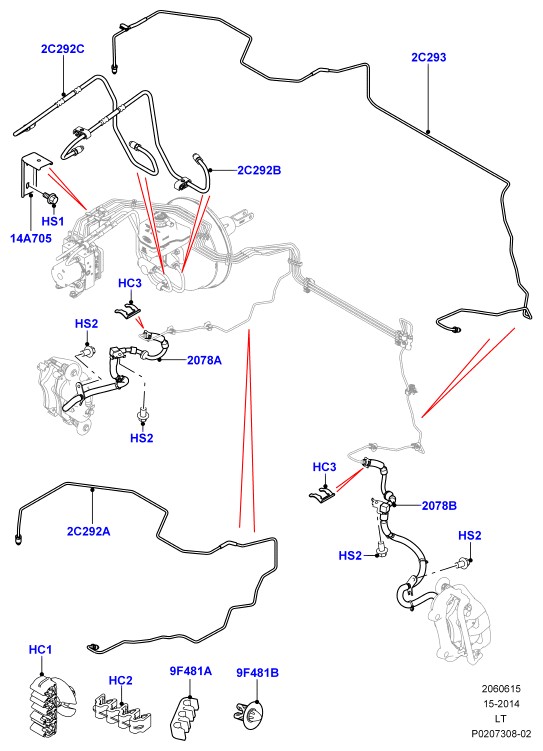 2C292C
2C293
2C292B
HS1
14A705
HC3
HS2
2078A
HS2
HC3
2078B
HS2
HS2
2C292A
HC1
HC2
9F481A
9F481B
2060615
15-2014
LT
P0207308-02