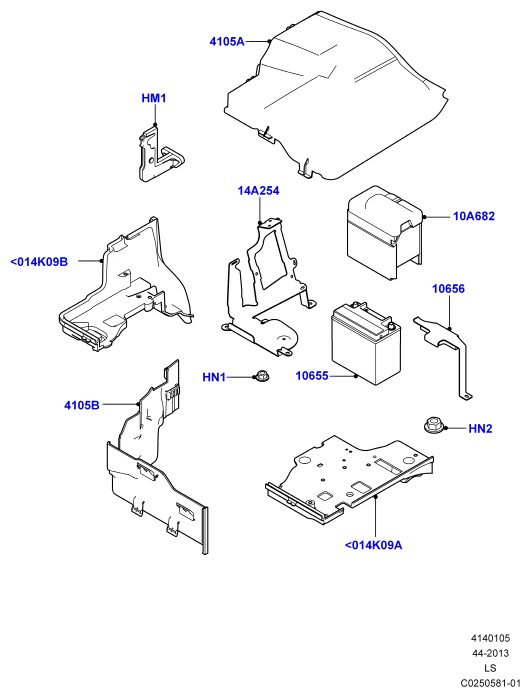 4105A

HM1

14A254

10A682

<014K09B

10656

HN1

10655

4105B

HN2

<014K09A

4140105
44-2013
LS
C0250581-01