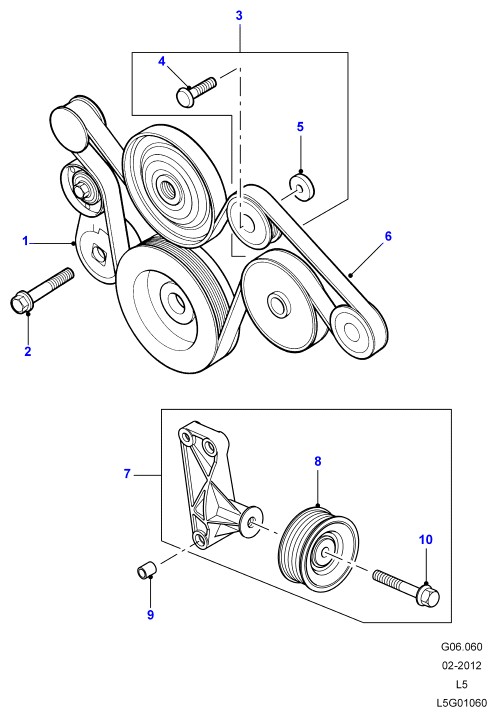 3
4
5
1
6
2
7
8
10
9
G06.060
02-2012
L5
L5G01060