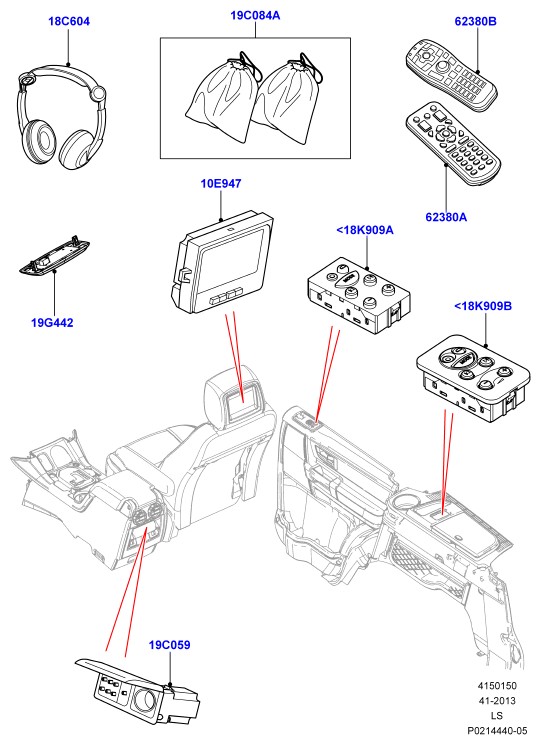 18C604

19C084A

62380B

62380A

10E947

<18K909A

19G442

<18K909B

19C059

4150150
41-2013
LS
P0214440-05