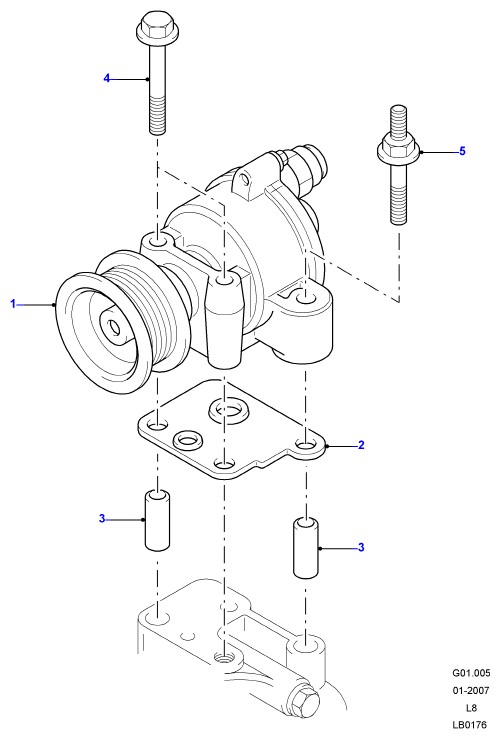 4

5

1

2

3

3

G01.005
01-2007
L8
LB0176