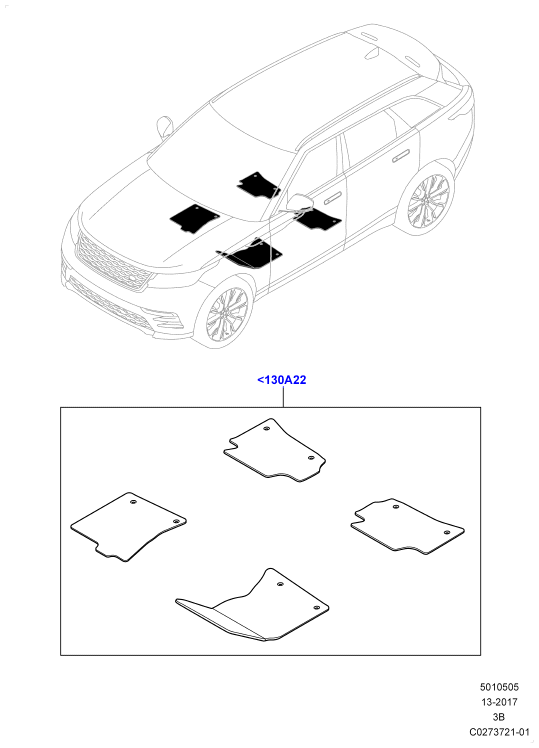 <130A22

5010505
13-2017
3B
C0273721-01