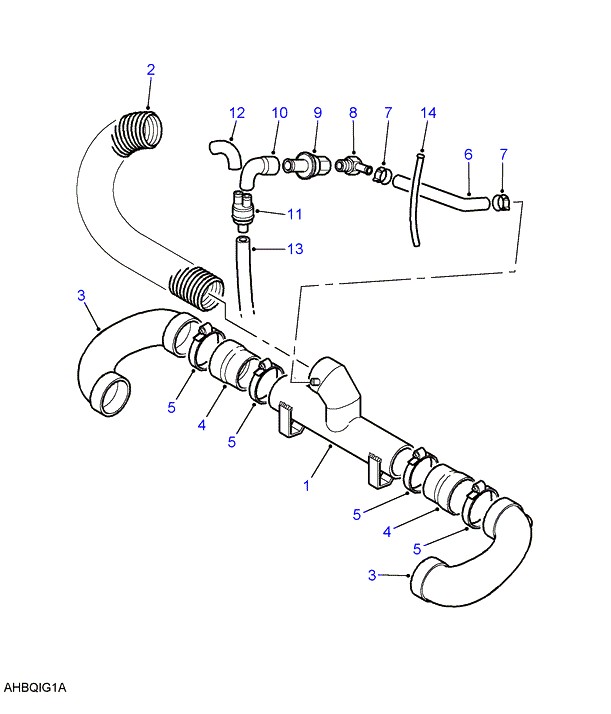 2
12
10
9
8
7
14
6
7
11
13
3
5
4
5
1
5
4
5
3
AHBQIG1A