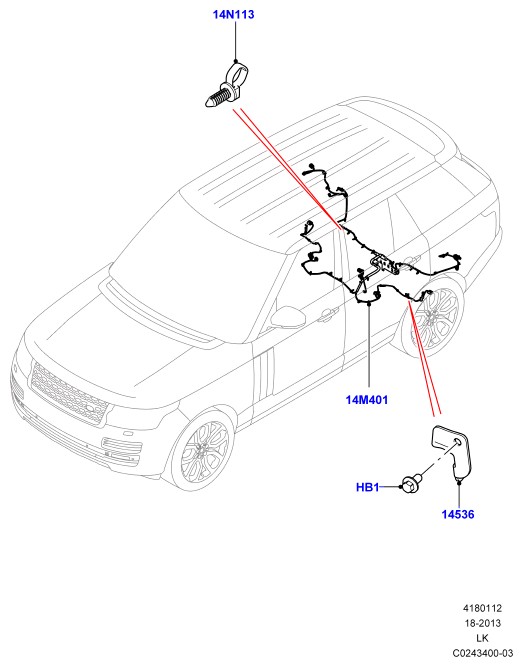 14N113

14M401

HB1

14536

4180112
18-2013
LK
C0243400-03