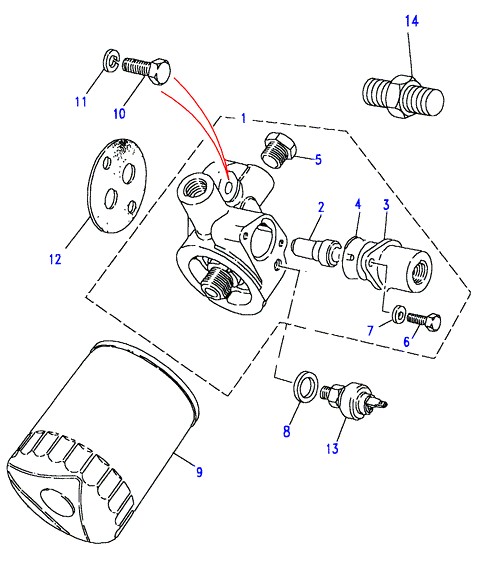 14
11
10
1
5
12
2
4
3
7
6
8
13
9