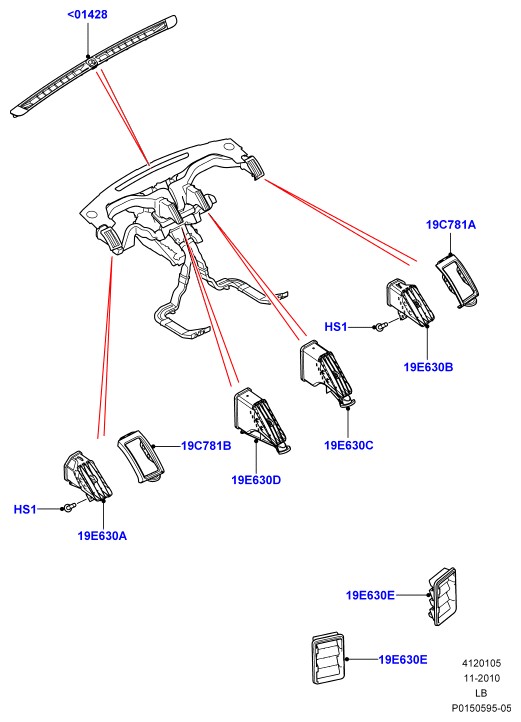 <01428

19C781A

HS1

19E630B

19E630C

19C781B

19E630D

HS1

19E630A

19E630E

19E630E

4120105
11-2010
LB
P0150595-05