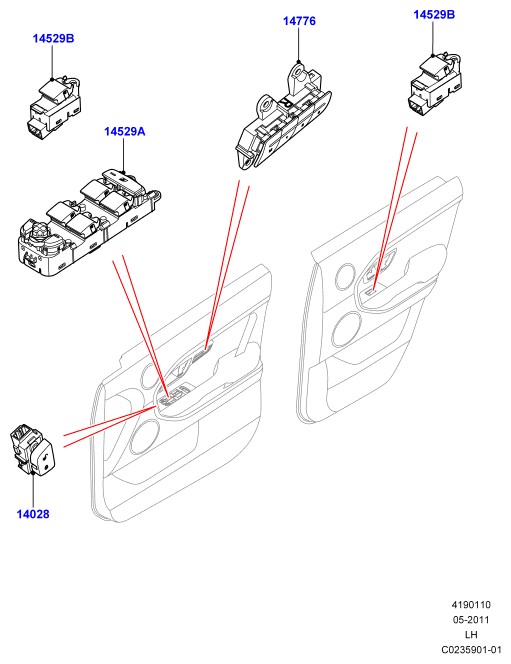 14529B

14776

14529B

14529A

14028

4190110
05-2011
LH
C0235901-01