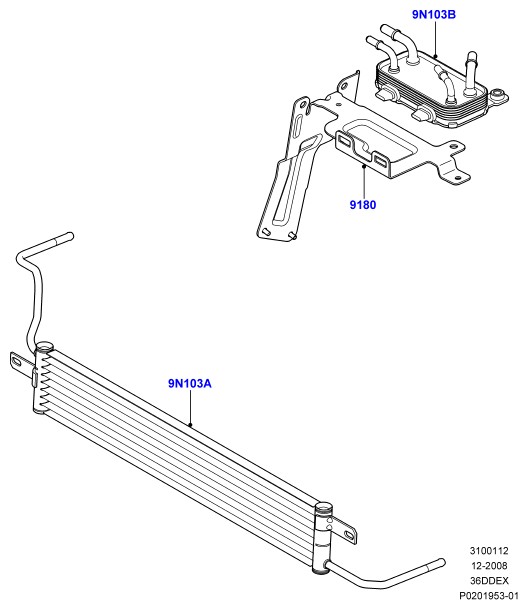 9N103B

9180

9N103A

3100112
12-2008
36DDEX
P0201953-01