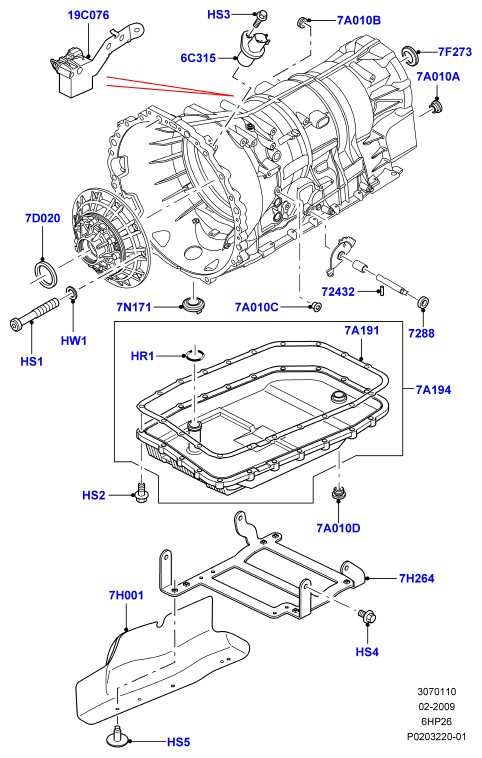 19C076
HS3
7A010B
6C315
7F273
7A010A
7D020
72432
7N171
7A010C
7288
HS1
HW1
HR1
7A191
7A194
HS2
7A010D
7H264
7H001
HS4
HS5
3070110
02-2009
6HP26
P0203220-01