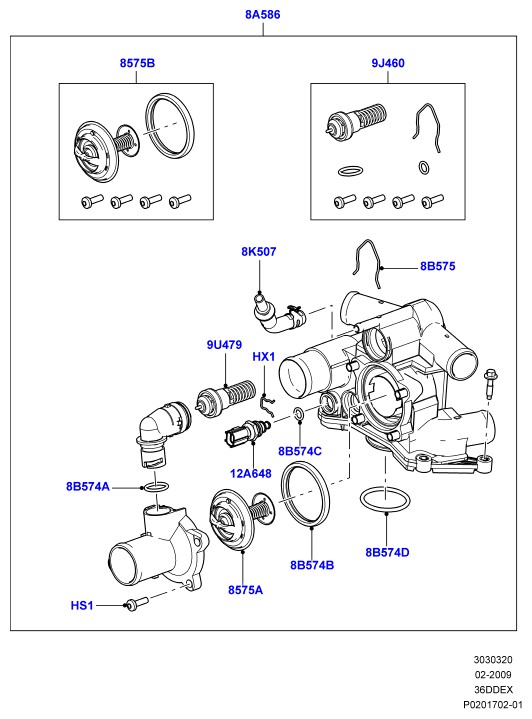 8A586

8575B

9J460

8K507

8B575

9U479

HX1

8B574C

12A648

8B574A

8B574B

8B574D

8575A

HS1

3030320
02-2009
36DDEX
P0201702-01