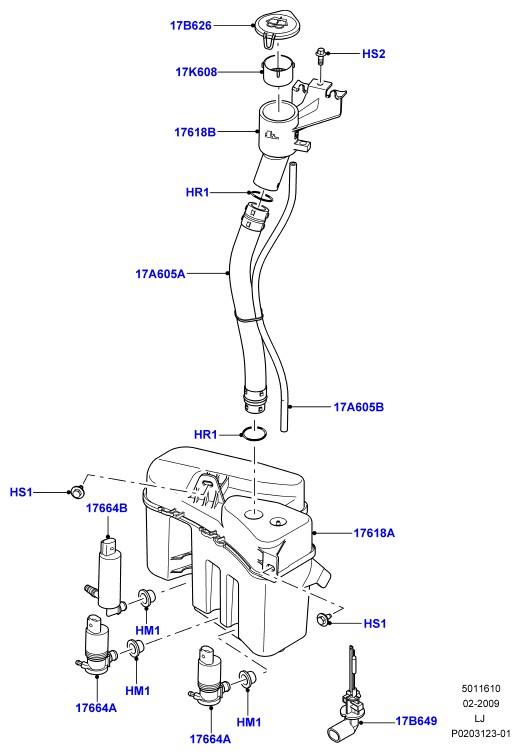 17B626
HS2
17K608
17618B
HR1
17A605A
17A605B
HR1
HS1
17664B
17618A
HM1
HS1
HM1
17664A
HM1
17664A
17B649
5011610
02-2009
LJ
P0203123-01