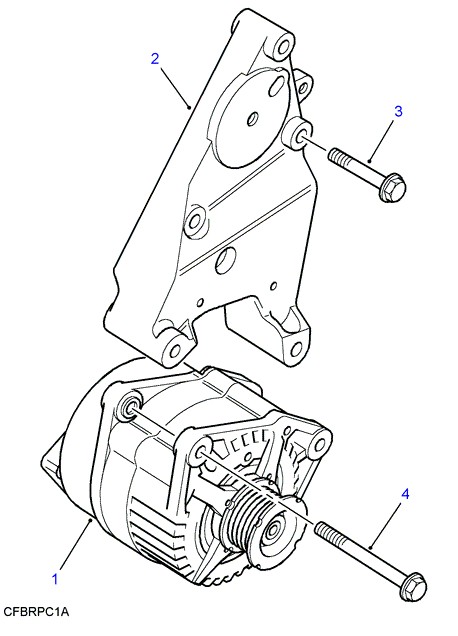 2
3
4
1
CFBRPC1A