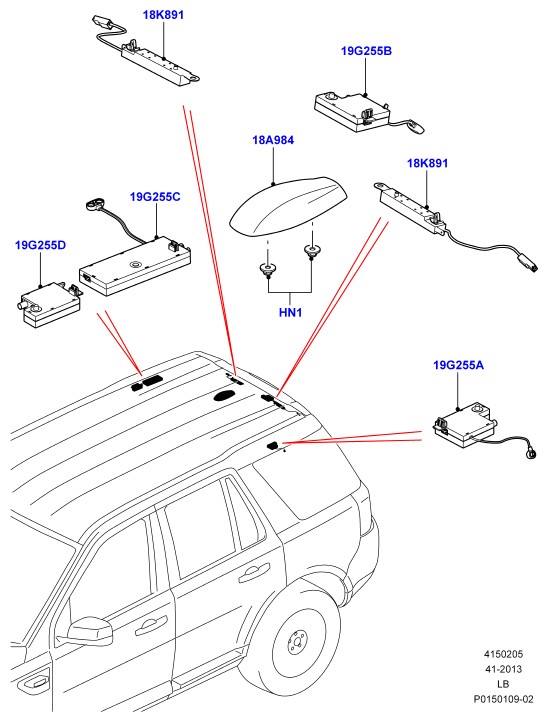 18K891

19G255B

18A984

18K891

19G255C

19G255D

HN1

19G255A

4150205
41-2013
LB
P0150109-02