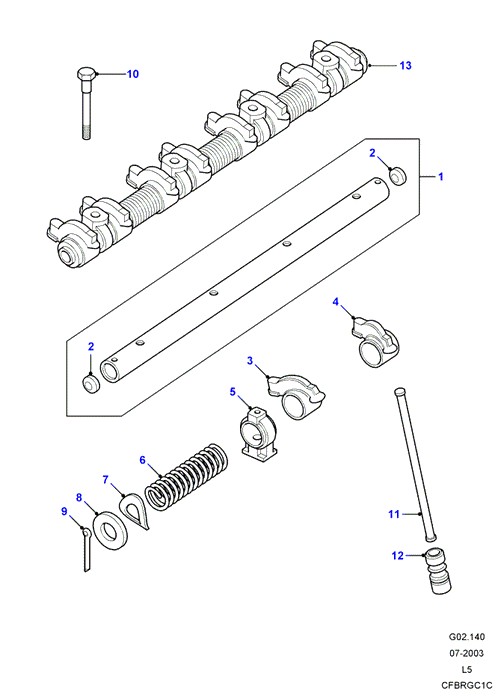 10
13
2
1
4
2
3
5
6
7
8
9
11
12

G02.140
07-2003
L5
CFBRGC1C