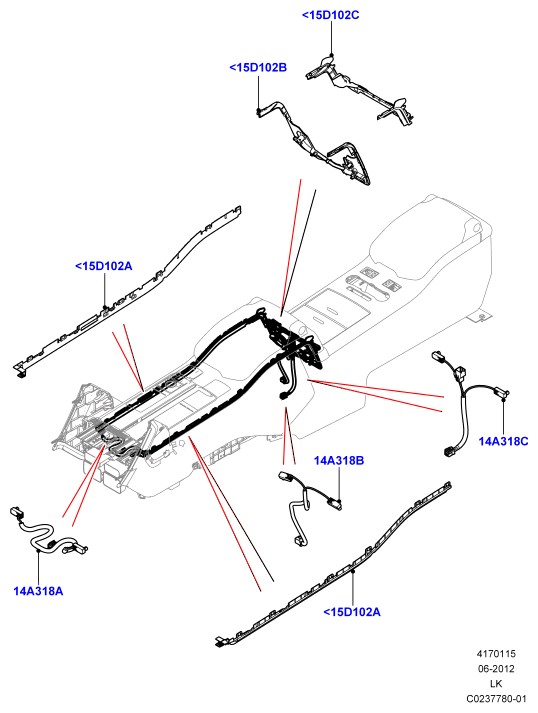 <15D102C

<15D102B

<15D102A

14A318C

14A318B

14A318A

<15D102A

4170115
06-2012
LK
C0237780-01