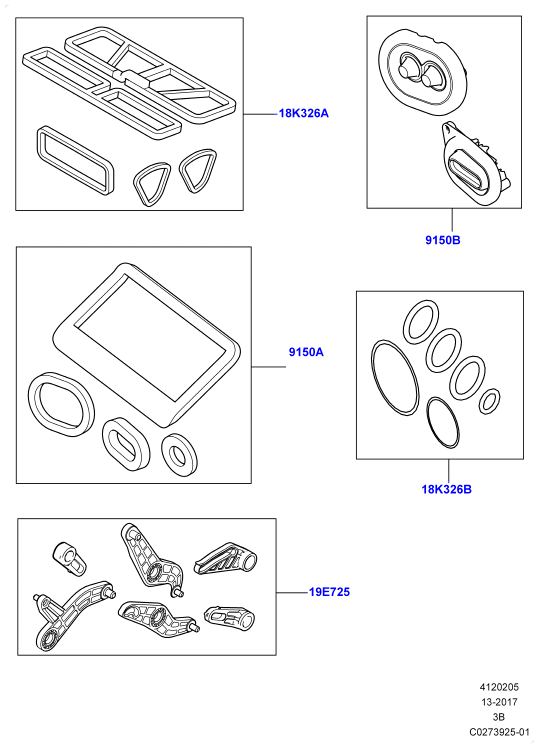 18K326A

9150B

9150A

18K326B

19E725

4120205
13-2017
3B
C0273925-01