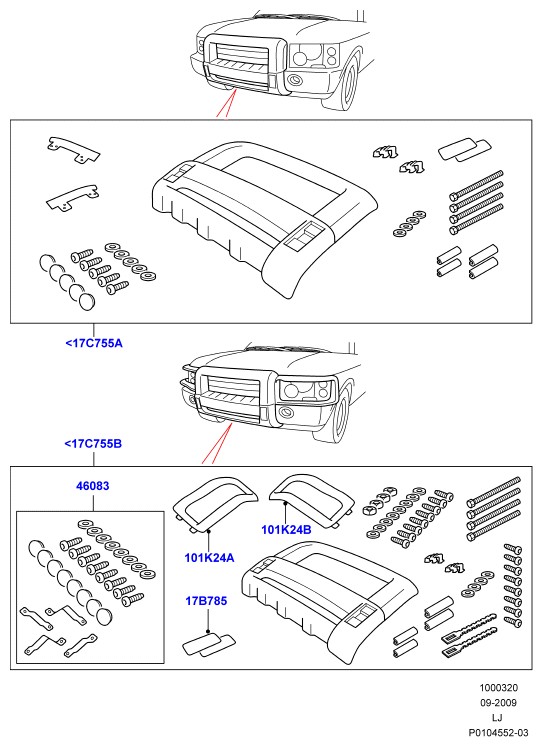 <17C755A

<17C755B

46083

101K24B

101K24A

17B785

1000320
09-2009
LJ
P0104552-03