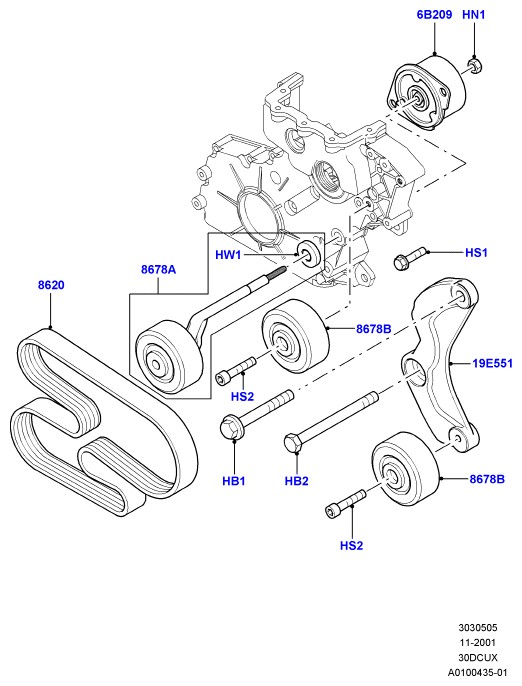 6B209
HN1
HW1
HS1
8678A
8620
8678B
19E551
HS2
HB1
HB2
8678B
HS2
3030505
11-2001
30DCUX
A0100435-01