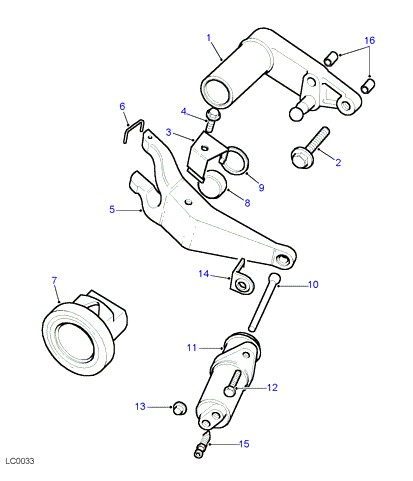 1
16
6
4
3
2
9
8
5
14
10
7
11
12
13
15
LC0033