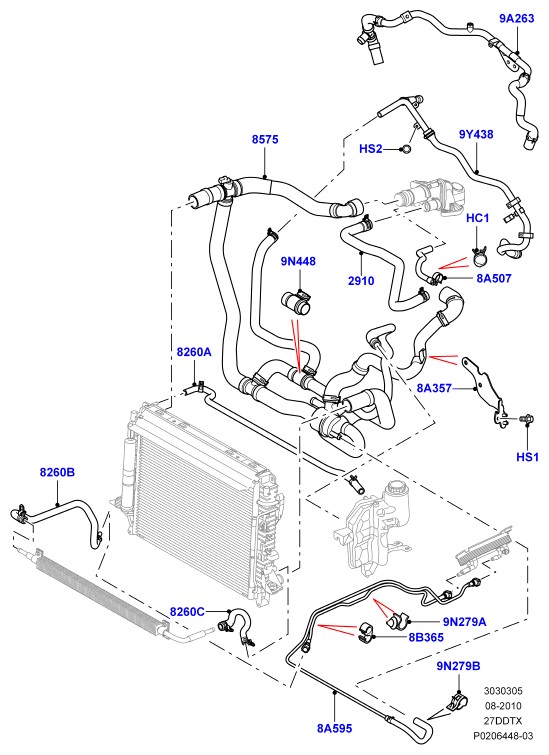 9A263
8575
HS2
9Y438
HC1
9N448
2910
8A507
8260A
8A357
HS1
8260B
8260C
9N279A
8B365
9N279B
8A595
3030305
08-2010
27DDTX
P0206448-03