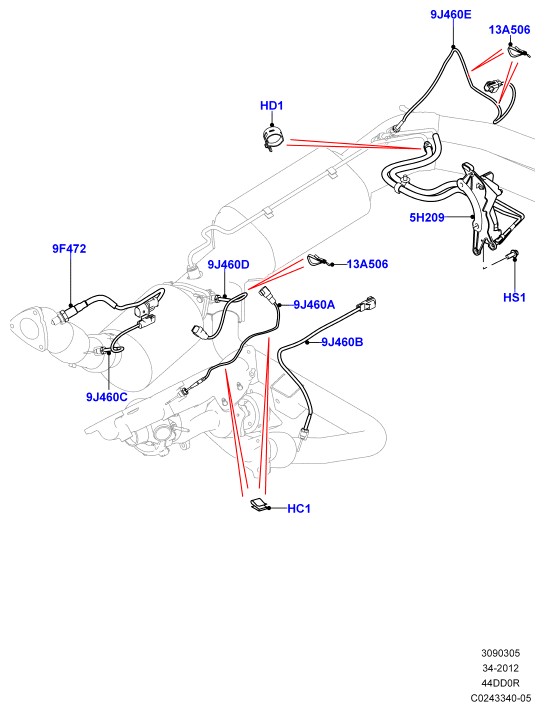 9J460E
13A506
HD1
5H209
HS1
9F472
9J460D
13A506
9J460A
9J460B
9J460C
HC1

3090305
34-2012
44DD0R
C0243340-05